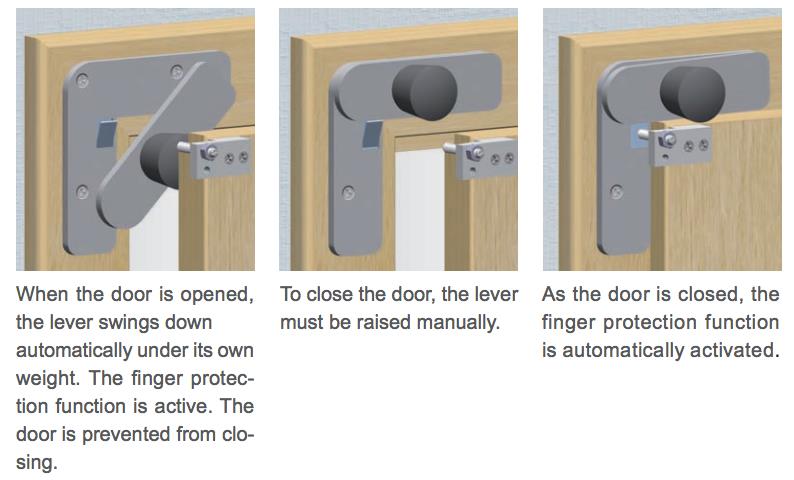 When the door is opened, the lever swings down automatically under its own weight. The finger protection function is active. The door is prevented from closing.

To close the door, the lever must be raised manually.

As the door is closed, the finger protection function is automatically activated.