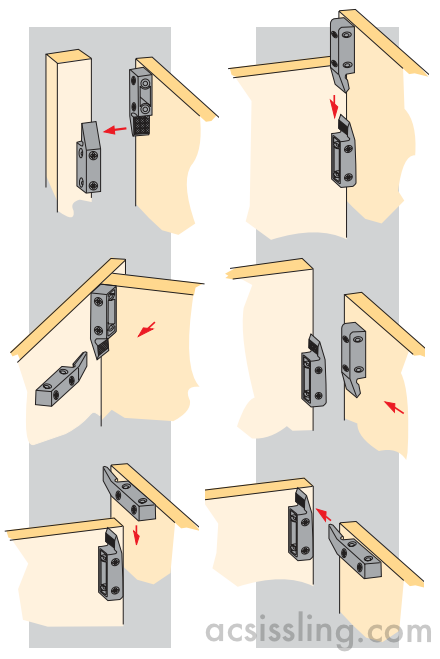 acsissling.com